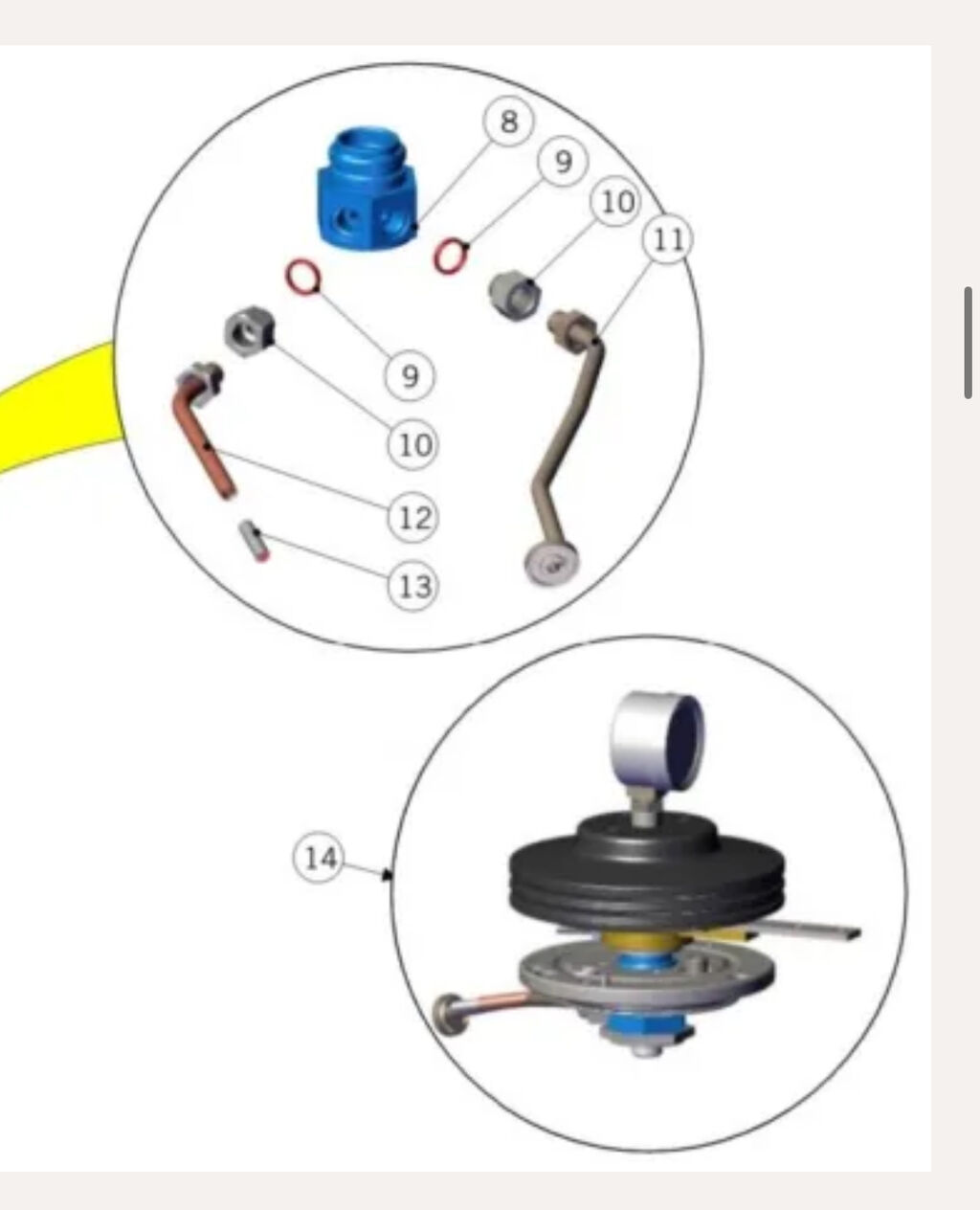 8
9
10
11
9
10
12
13
14