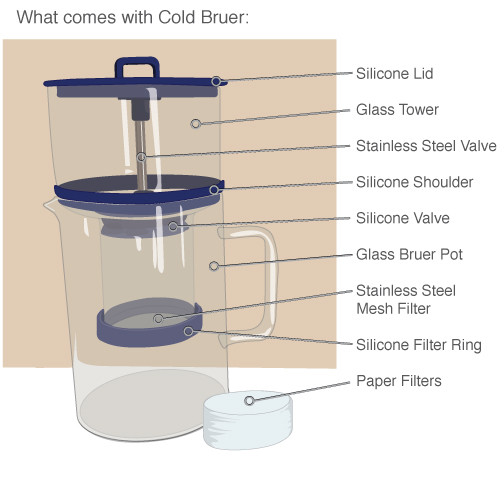 What comes with Cold Bruer:

Silicone Lid

Glass Tower

Stainless Steel Valve

Silicone Shoulder

Silicone Valve

Glass Bruer Pot

Stainless Steel Mesh Filter

Silicone Filter Ring

Paper Filters