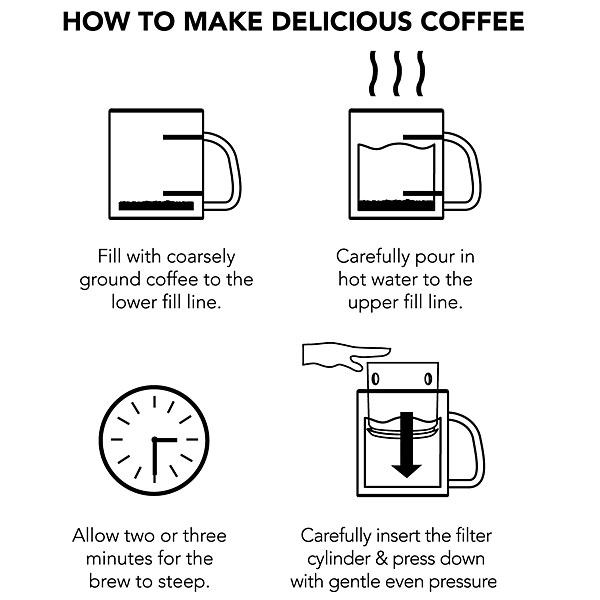 HOW TO MAKE DELICIOUS COFFEE

Fill with coarsely ground coffee to the lower fill line.

Carefully pour in hot water to the upper fill line.

Allow two or three minutes for the brew to steep.

Carefully insert the filter cylinder & press down with gentle even pressure