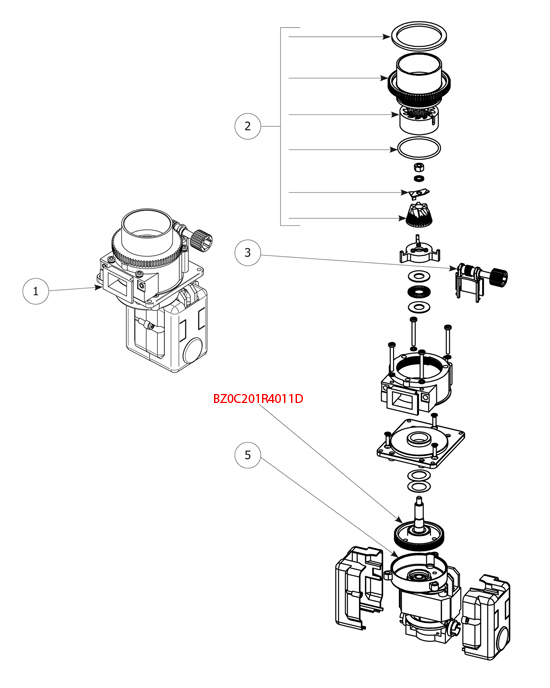 2

3

1

BZ0C201R4011D

5